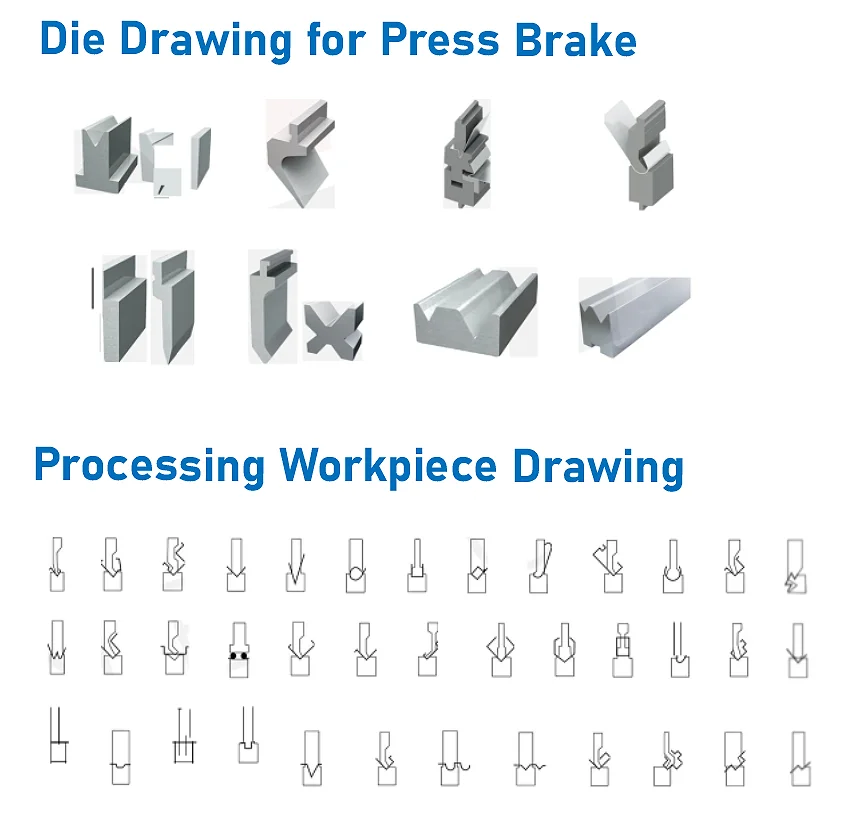 Die Drawing for Press Brake

Processing Workpiece Drawing