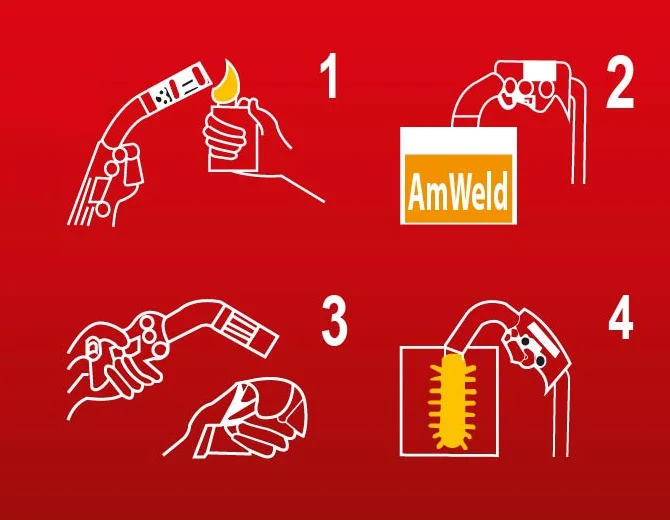 1

2

AmWeld

3

4